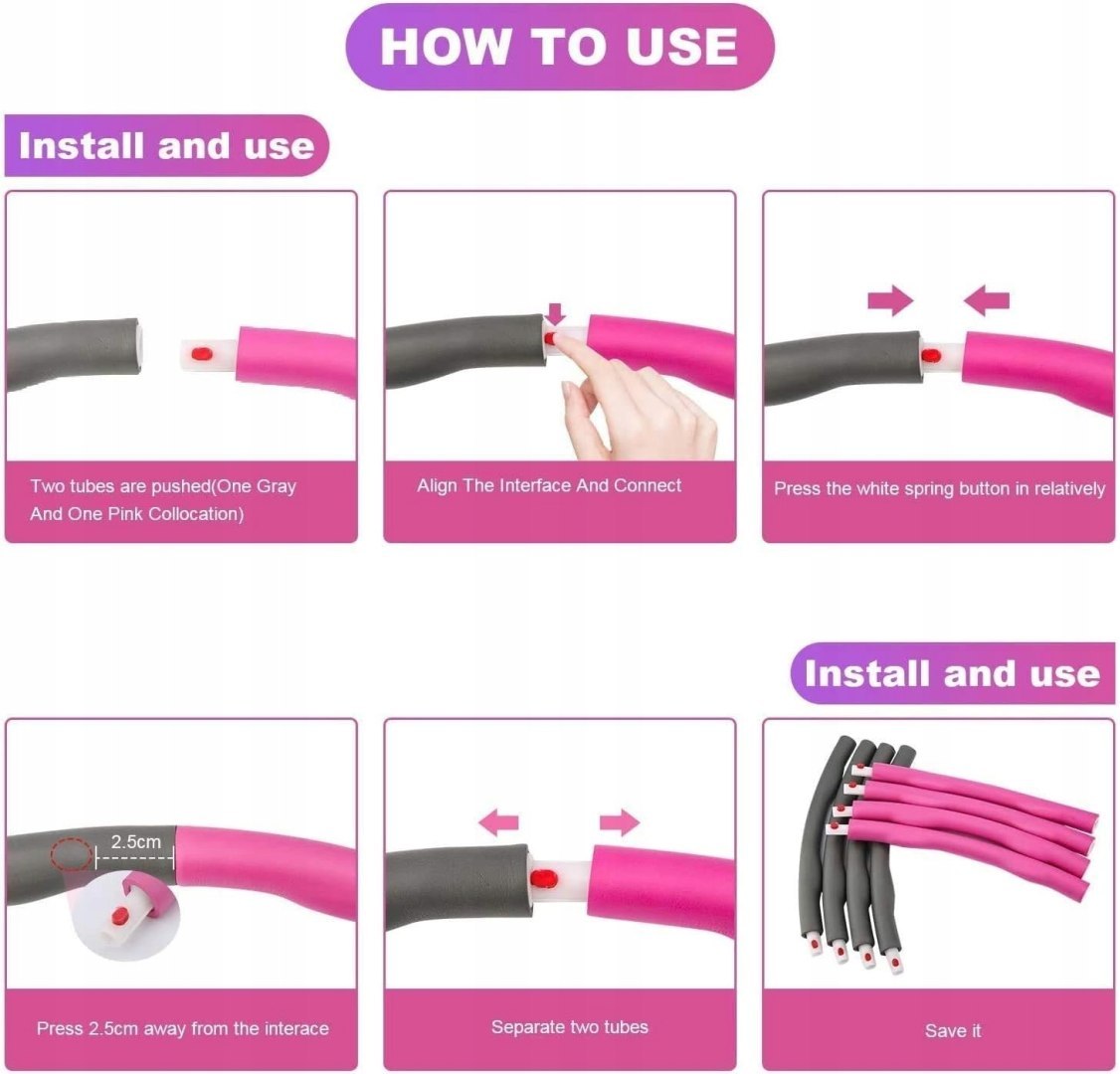 HOW TO USE

Install and use

Two tubes are pushed(One Gray And One Pink Collocation)

Align The Interface And Connect

Press the white spring button in relatively

Install and use

2.5cm

Press 2.5cm away from the interace

Separate two tubes

Save it